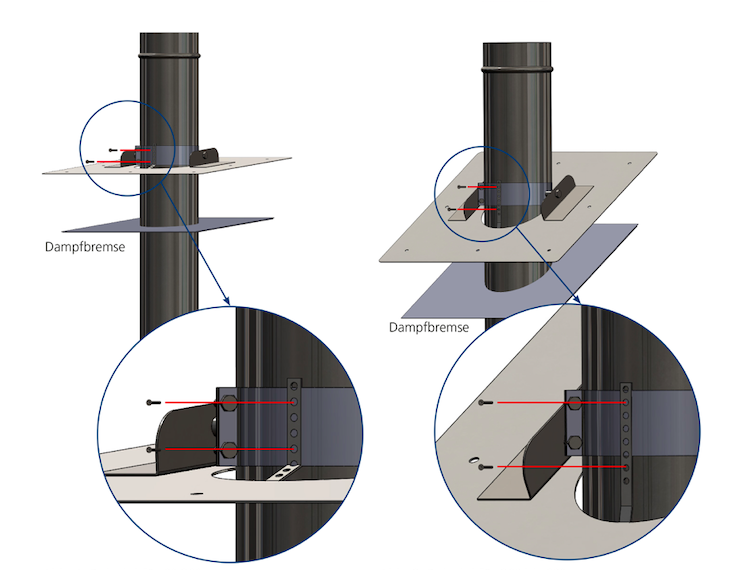 Dampfbremse

Dampfbremse